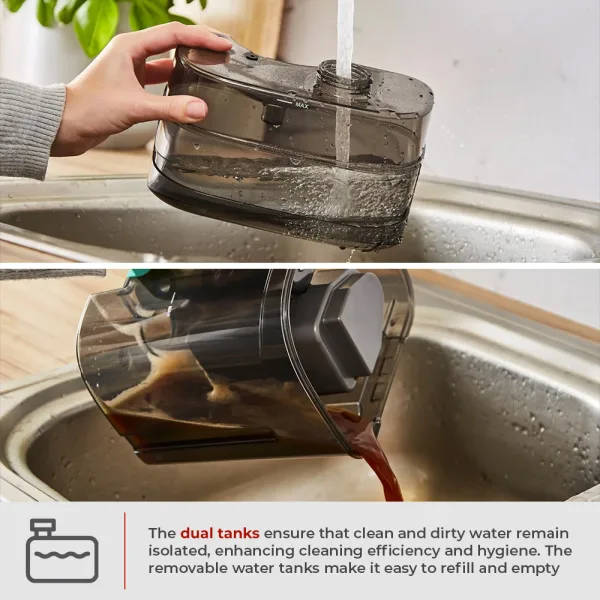 MAX

The dual tanks ensure that clean and dirty water remain isolated, enhancing cleaning efficiency and hygiene. The removable water tanks make it easy to refill and empty