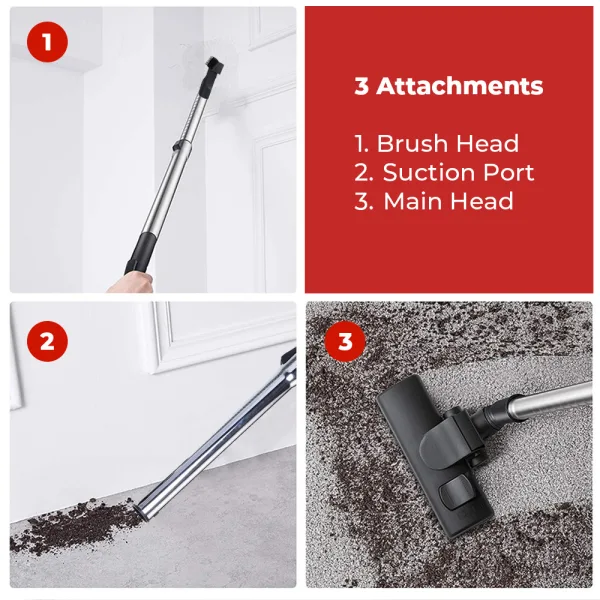 1

3 Attachments

1. Brush Head
2. Suction Port
3. Main Head

2

3